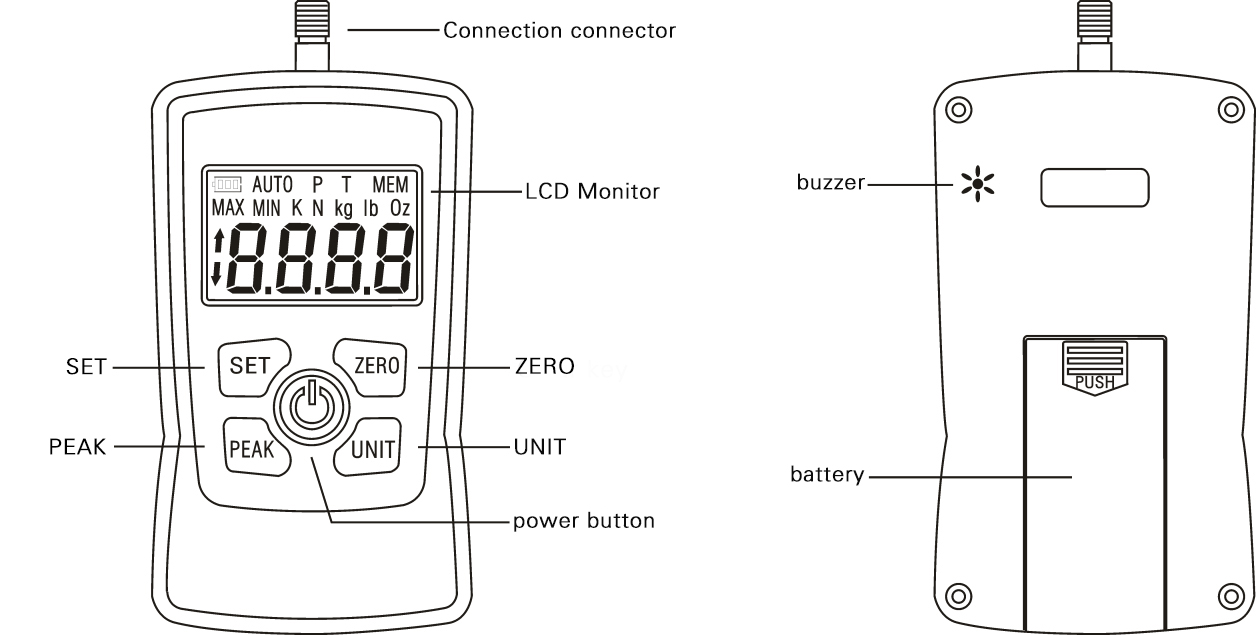 Connection connector

AUTO P T MEM
MAX MIN K N kg lb Oz
8.8.8.8

LCD Monitor

SET
SET
ZERO
ZERO
PEAK
PEAK
UNIT
UNIT
power button

buzzer
PUSH
battery